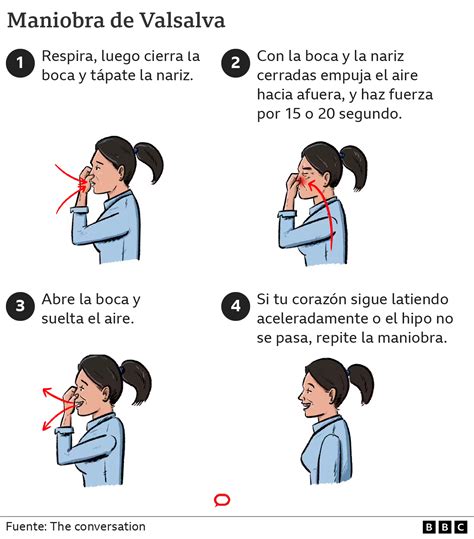 Maniobra de Valsalva

1 Respira, luego cierra la boca y tápate la nariz.

2 Con la boca y la nariz cerradas empuja el aire hacia afuera, y haz fuerza por 15 o 20 segundo.

3 Abre la boca y suelta el aire.

4 Si tu corazón sigue latiendo aceleradamente o el hipo no se pasa, repite la maniobra.

Fuente: The conversation

BBC